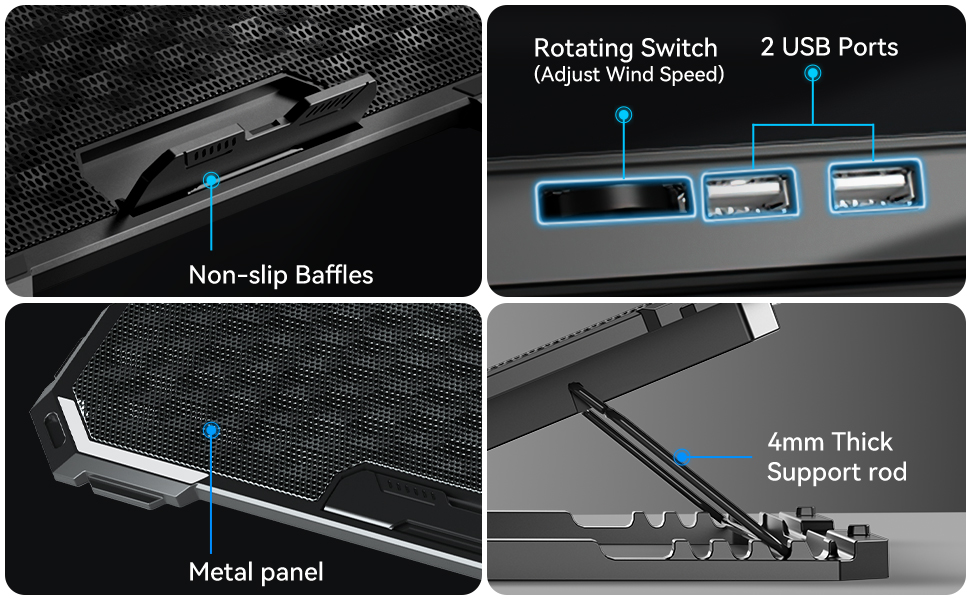 Non-slip Baffles

Rotating Switch
(Adjust Wind Speed)

2 USB Ports

Metal panel

4mm Thick
Support rod