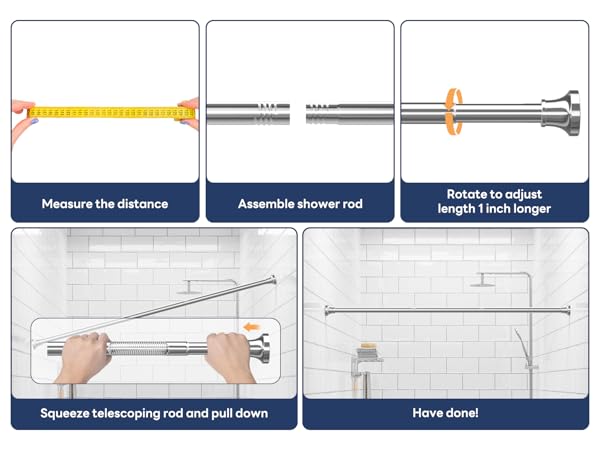 Measure the distance

Assemble shower rod

Rotate to adjust length 1 inch longer

Squeeze telescoping rod and pull down

Have done!