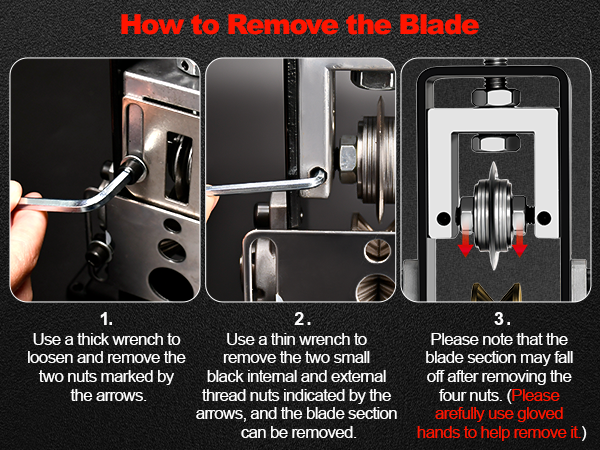 How to Remove the Blade

1.
Use a thick wrench to loosen and remove the two nuts marked by the arrows.

2.
Use a thin wrench to remove the two small black internal and external thread nuts indicated by the arrows, and the blade section can be removed.

3.
Please note that the blade section may fall off after removing the four nuts. (Please arefully use gloved hands to help remove it.)