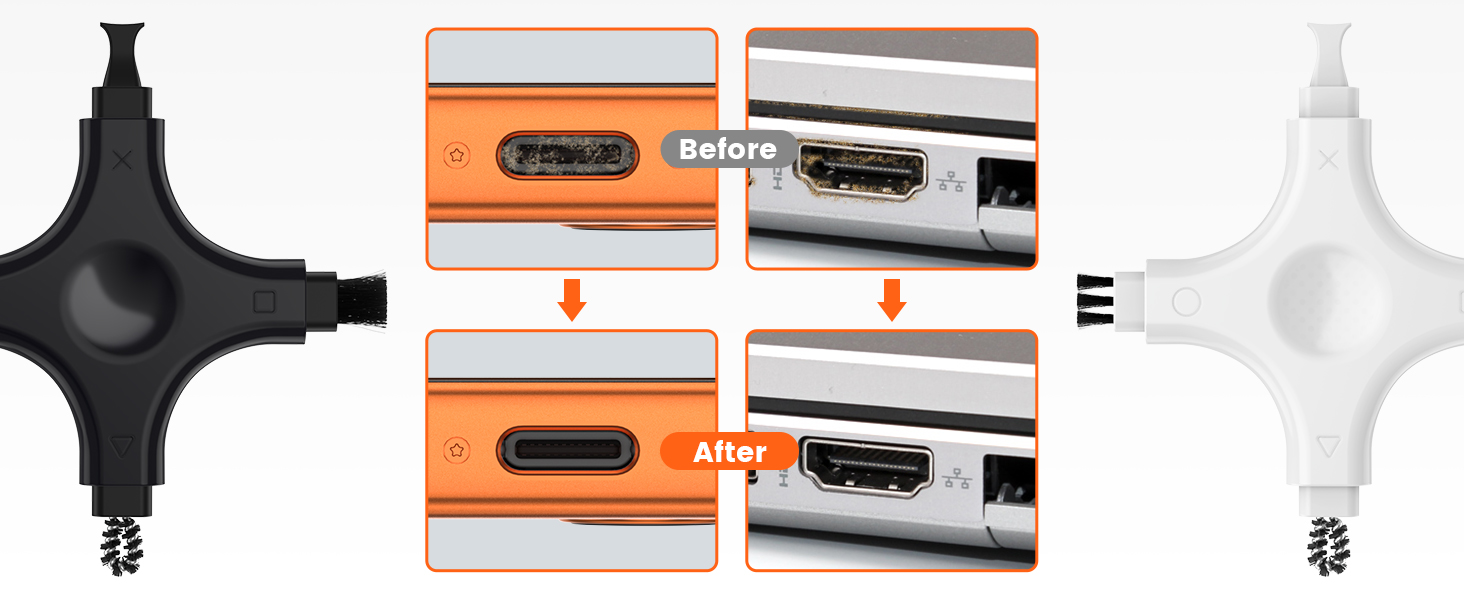 Before

After