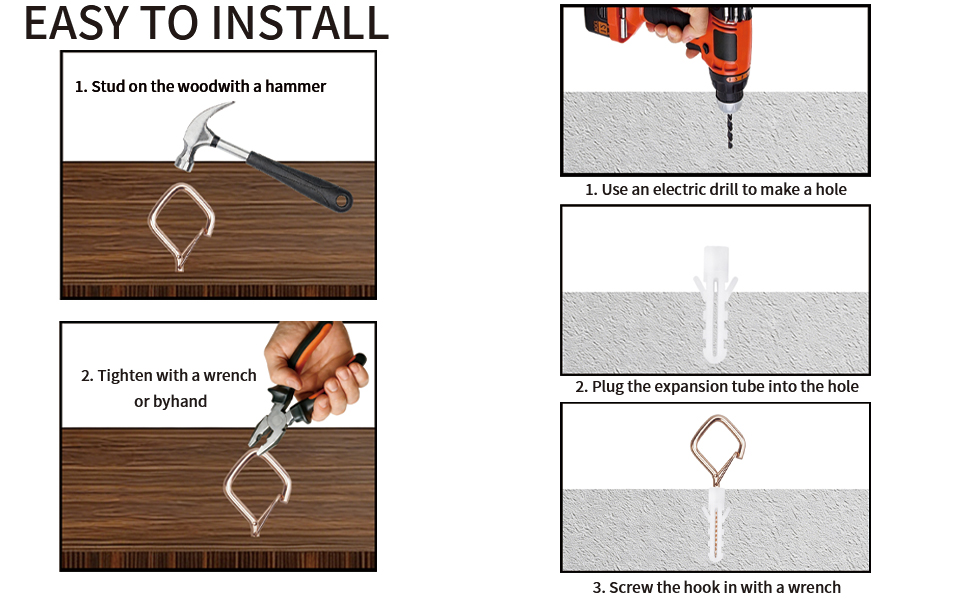 EASY TO INSTALL

1. Stud on the woodwith a hammer

2. Tighten with a wrench or byhand

1. Use an electric drill to make a hole

2. Plug the expansion tube into the hole

3. Screw the hook in with a wrench