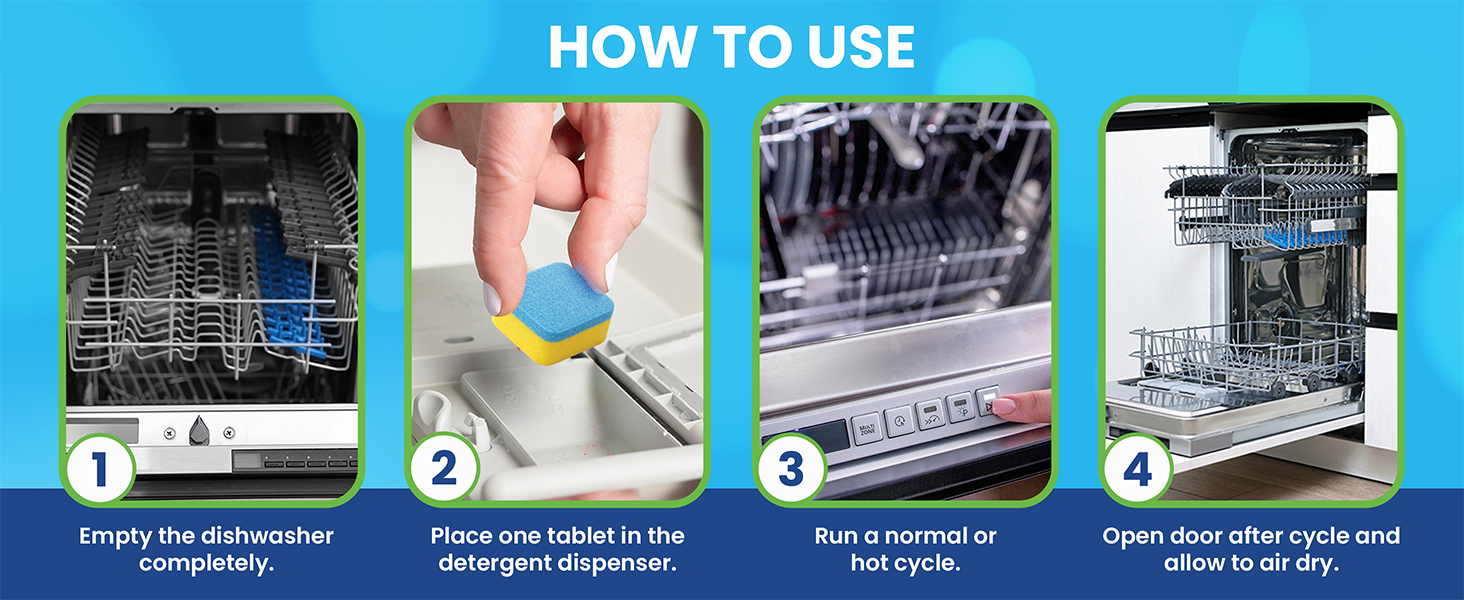 HOW TO USE

1
Empty the dishwasher completely.

2
Place one tablet in the detergent dispenser.

MULTI ZONE
3
Run a normal or hot cycle.

4
Open door after cycle and allow to air dry.