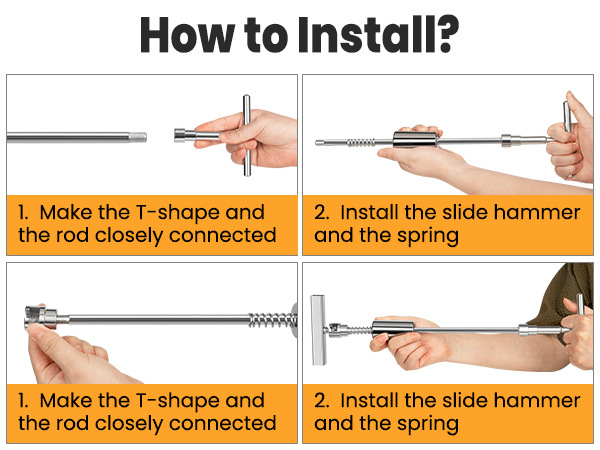 How to Install?

1. Make the T-shape and the rod closely connected

2. Install the slide hammer and the spring

1. Make the T-shape and the rod closely connected

2. Install the slide hammer and the spring