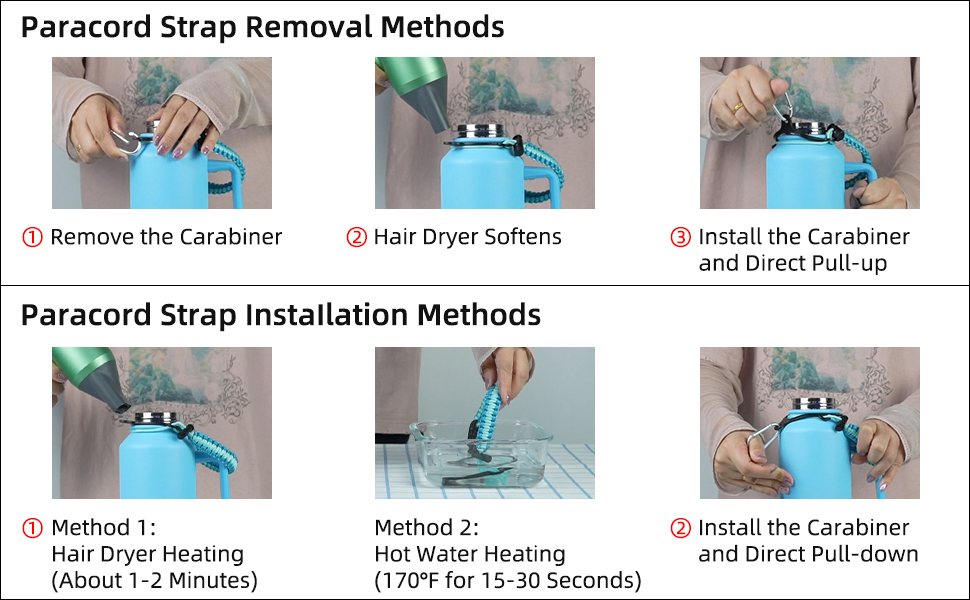 Paracord Strap Removal Methods

① Remove the Carabiner

② Hair Dryer Softens

③ Install the Carabiner and Direct Pull-up

Paracord Strap Installation Methods

① Method 1: Hair Dryer Heating (About 1-2 Minutes)

Method 2: Hot Water Heating (170°F for 15-30 Seconds)

② Install the Carabiner and Direct Pull-down