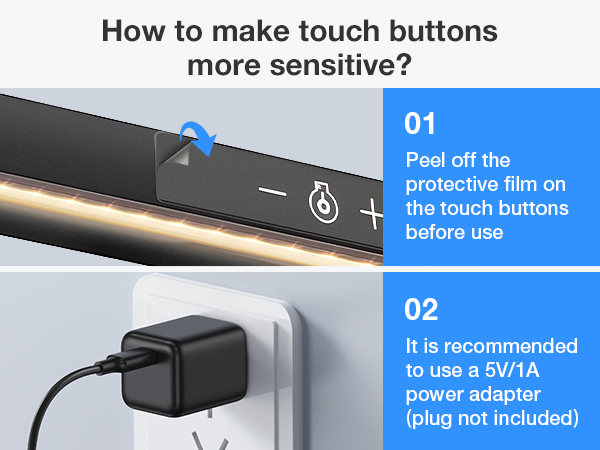 How to make touch buttons more sensitive?

01
Peel off the protective film on the touch buttons before use

02
It is recommended to use a 5V/1A power adapter (plug not included)