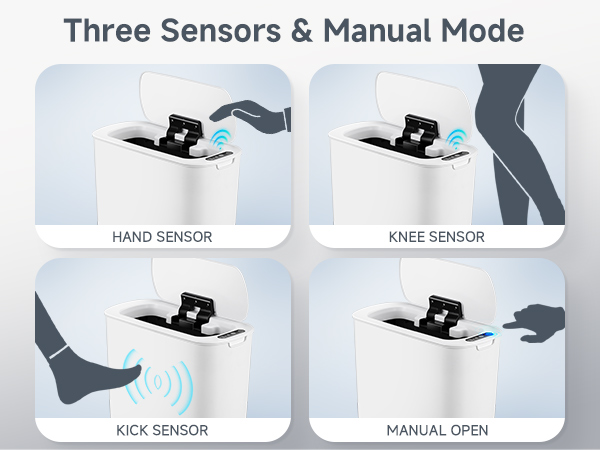 Three Sensors & Manual Mode

HAND SENSOR

KNEE SENSOR

KICK SENSOR

MANUAL OPEN