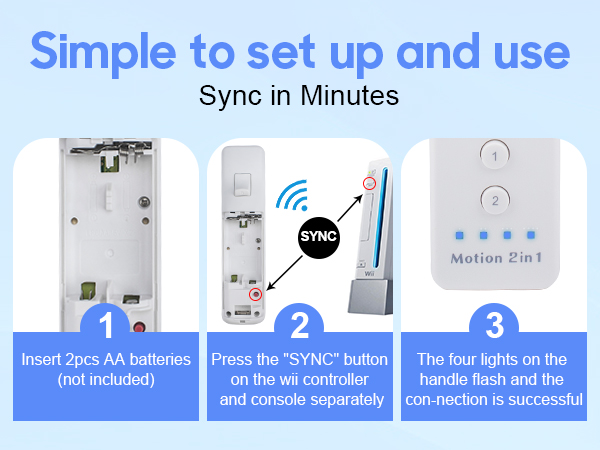 Simple to set up and use

Sync in Minutes

1

Insert 2pcs AA batteries (not included)

SYNC

Wii

2

Press the "SYNC" button on the wii controller and console separately

1

2

Motion 2in1

3

The four lights on the handle flash and the con-nection is successful