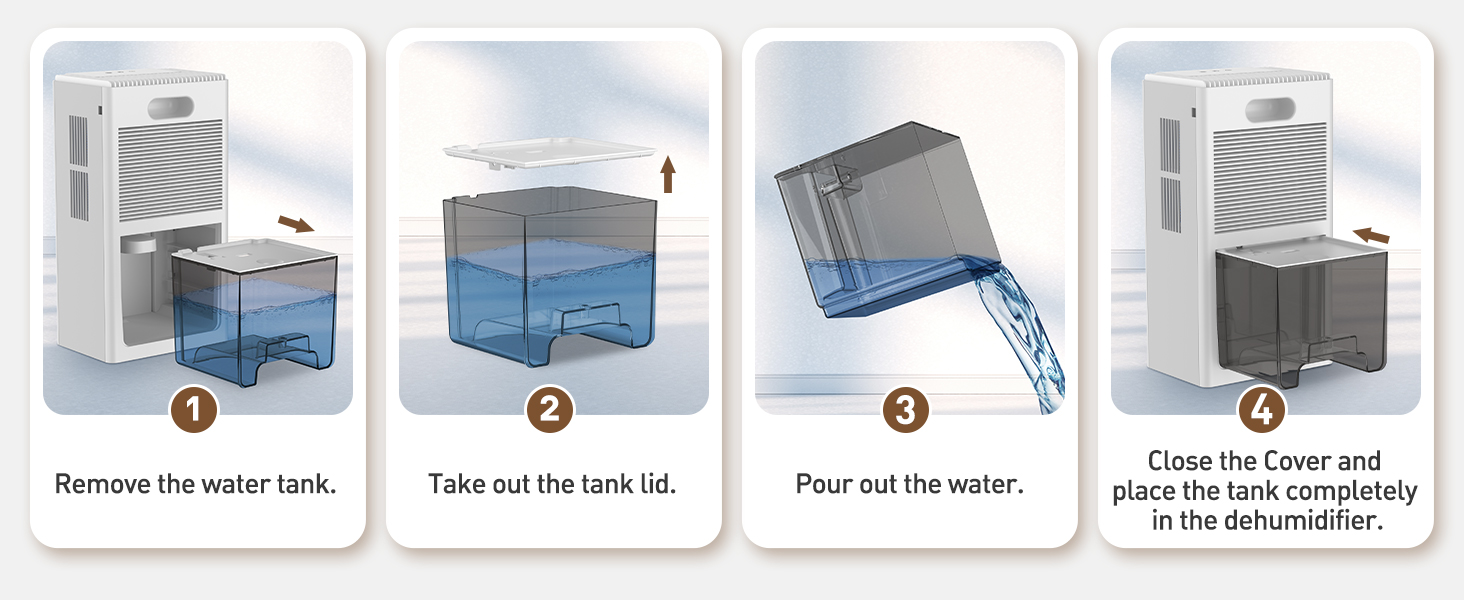 1

Remove the water tank.

2

Take out the tank lid.

3

Pour out the water.

4

Close the Cover and place the tank completely in the dehumidifier.