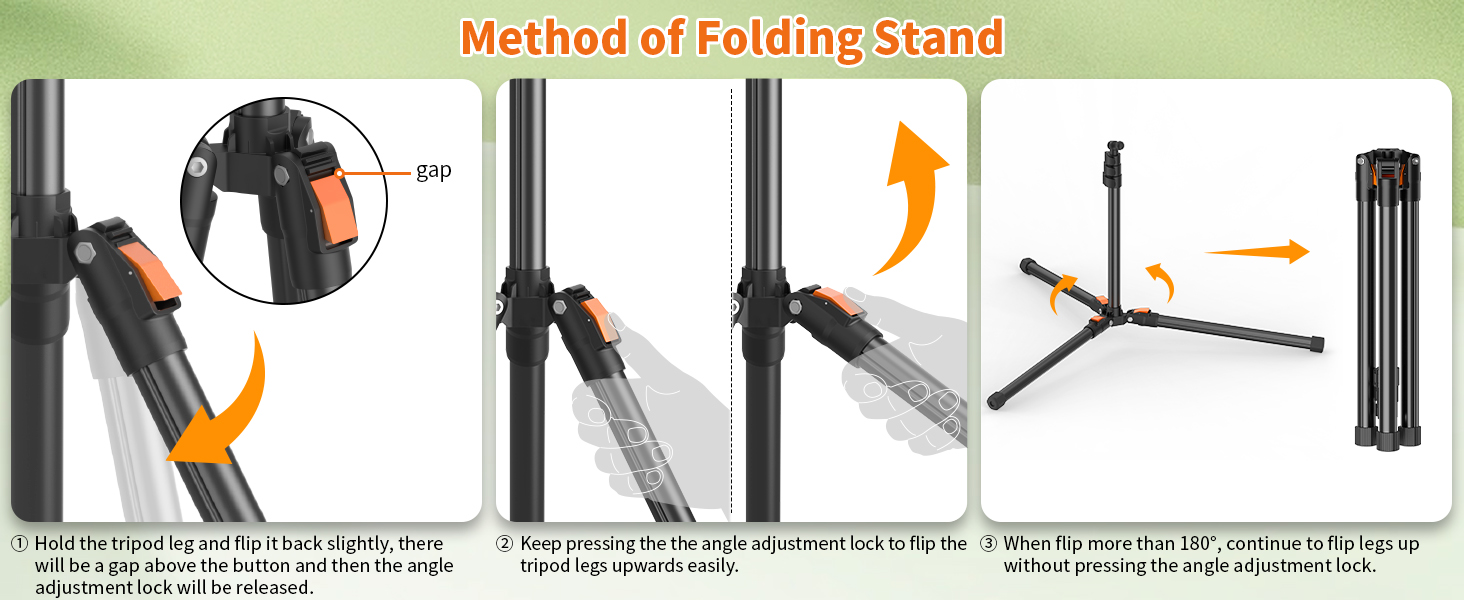 Method of Folding Stand

gap

① Hold the tripod leg and flip it back slightly, there will be a gap above the button and then the angle adjustment lock will be released.

② Keep pressing the the angle adjustment lock to flip the tripod legs upwards easily.

③ When flip more than 180°, continue to flip legs up without pressing the angle adjustment lock.