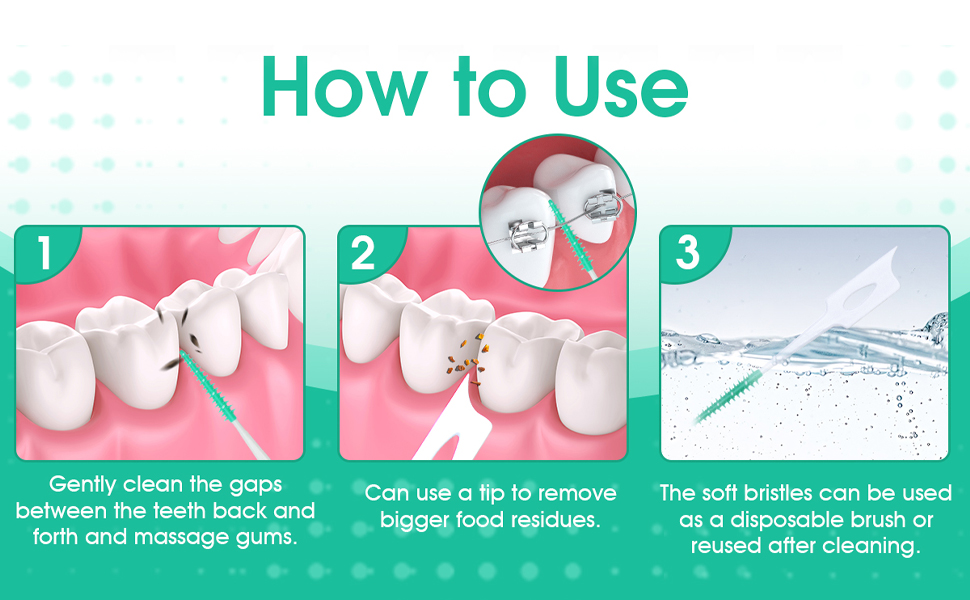 How to Use

1

Gently clean the gaps between the teeth back and forth and massage gums.

2

Can use a tip to remove bigger food residues.

3

The soft bristles can be used as a disposable brush or reused after cleaning.