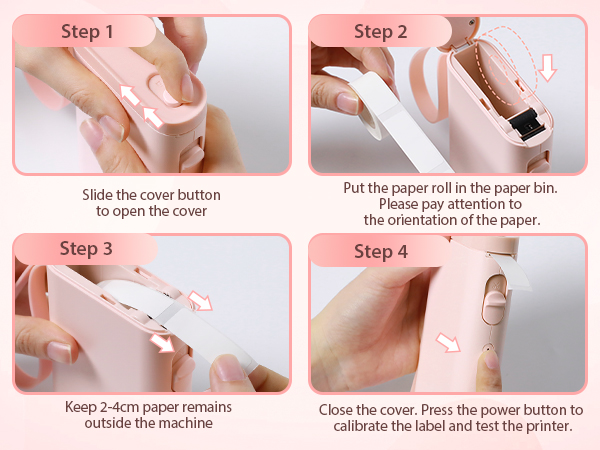 Step 1

Slide the cover button to open the cover

Step 2

Put the paper roll in the paper bin. Please pay attention to the orientation of the paper.

Step 3

Keep 2-4cm paper remains outside the machine

Step 4

Close the cover. Press the power button to calibrate the label and test the printer.