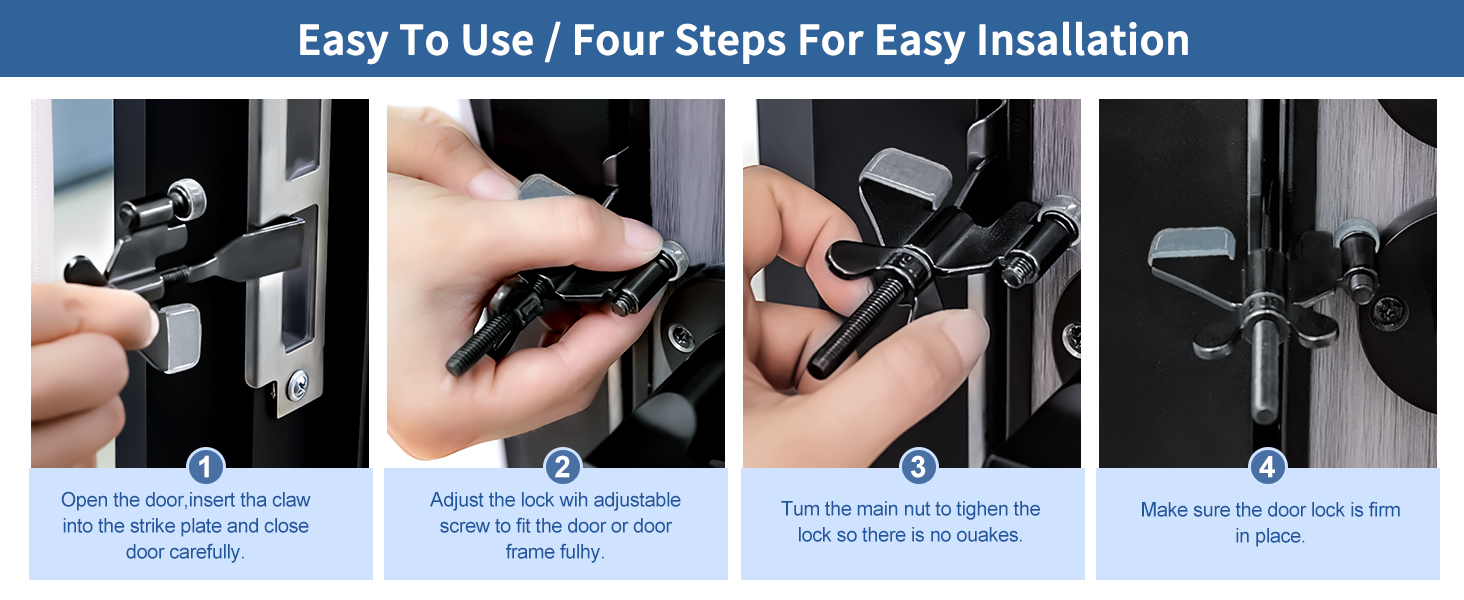 Easy To Use / Four Steps For Easy Insallation

1
Open the door,insert tha claw into the strike plate and close door carefully.

2
Adjust the lock wih adjustable screw to fit the door or door frame fulhy.

3
Tum the main nut to tighen the lock so there is no ouakes.

4
Make sure the door lock is firm in place.