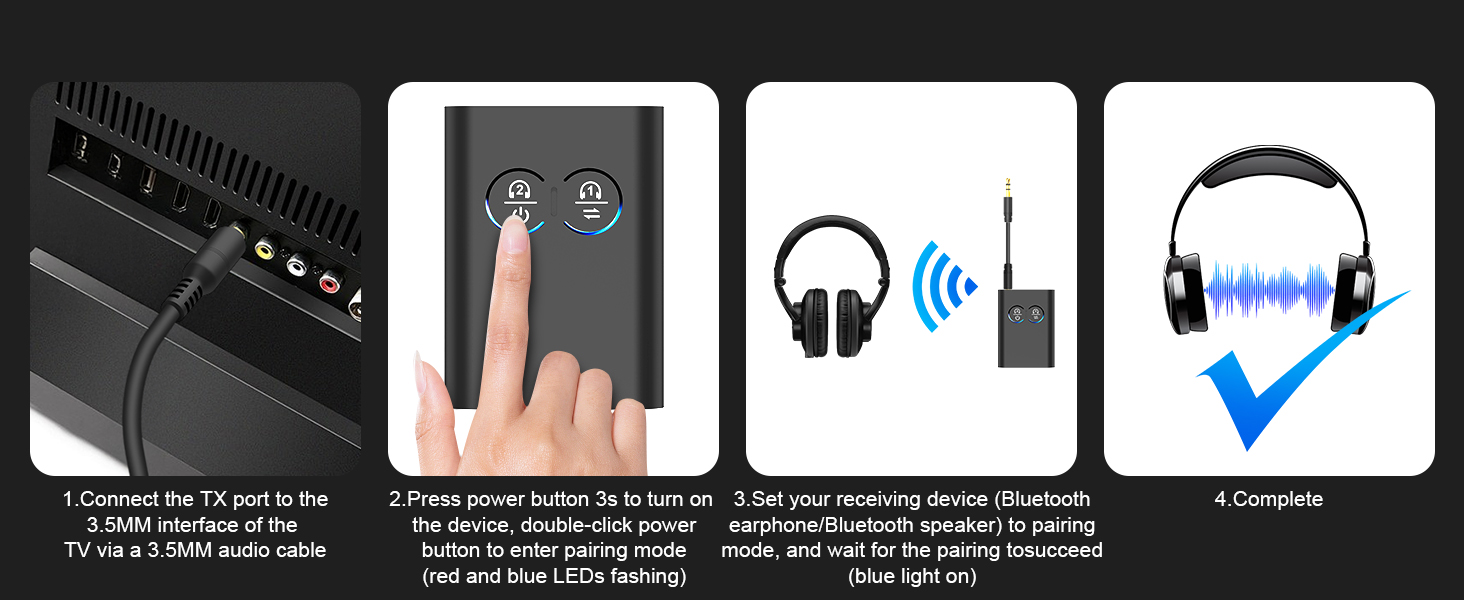 2

1

1.Connect the TX port to the 3.5MM interface of the TV via a 3.5MM audio cable

2.Press power button 3s to turn on the device, double-click power button to enter pairing mode (red and blue LEDs fashing)

3.Set your receiving device (Bluetooth earphone/Bluetooth speaker) to pairing mode, and wait for the pairing tosucceed (blue light on)

4.Complete