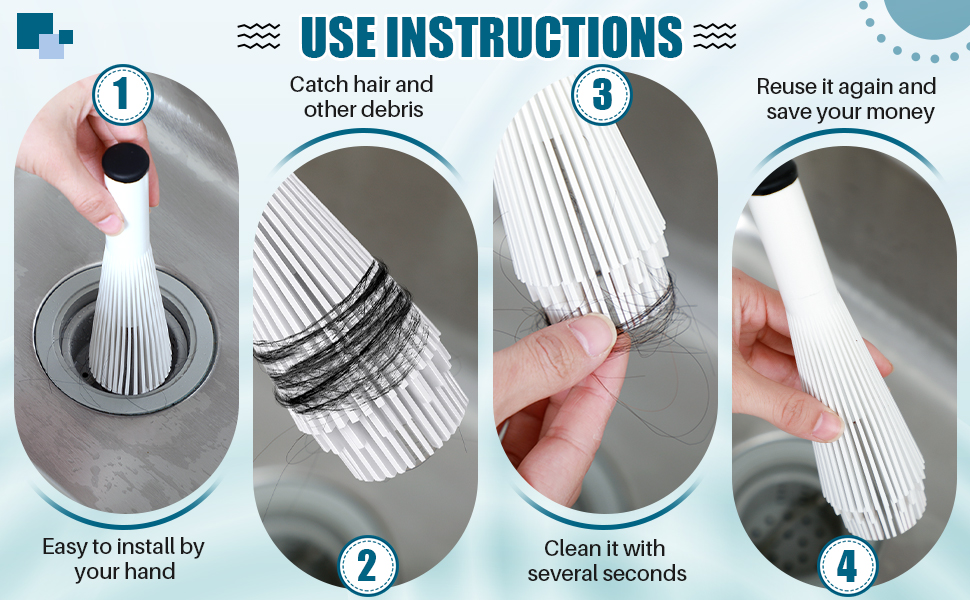 USE INSTRUCTIONS

1

Easy to install by your hand

Catch hair and other debris

2

3

Clean it with several seconds

Reuse it again and save your money

4