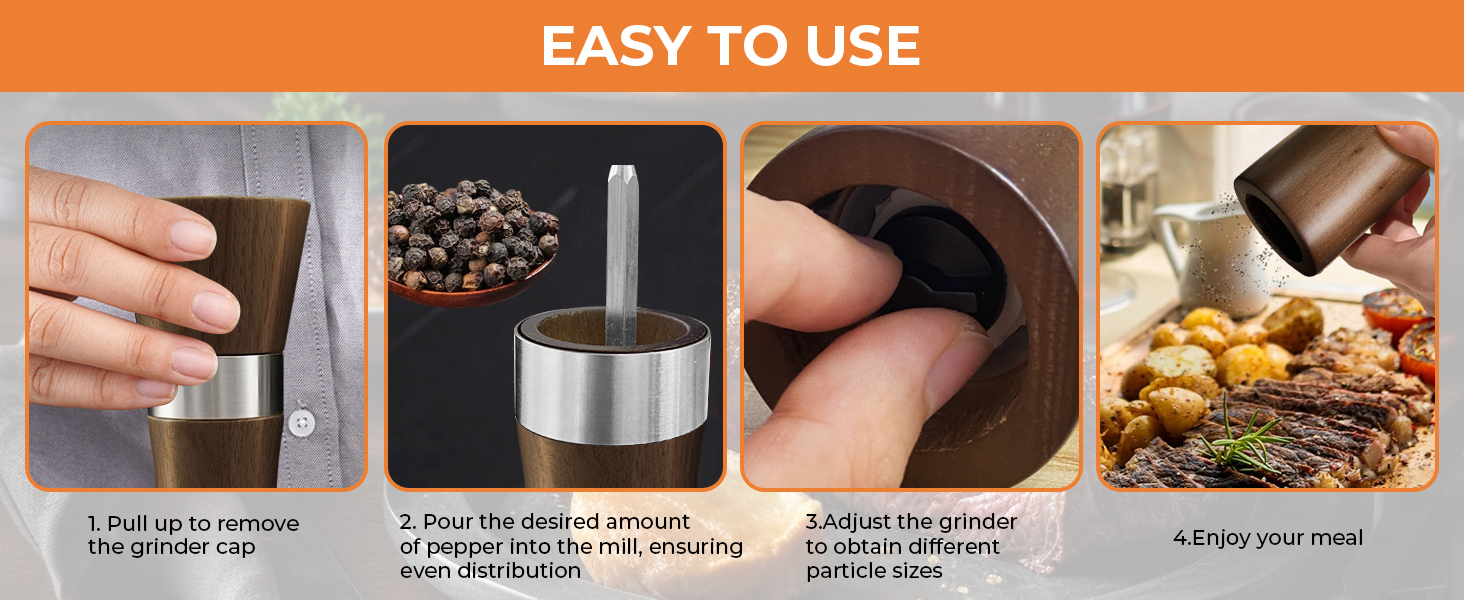 EASY TO USE

1. Pull up to remove the grinder cap

2. Pour the desired amount of pepper into the mill, ensuring even distribution

3.Adjust the grinder to obtain different particle sizes

4.Enjoy your meal