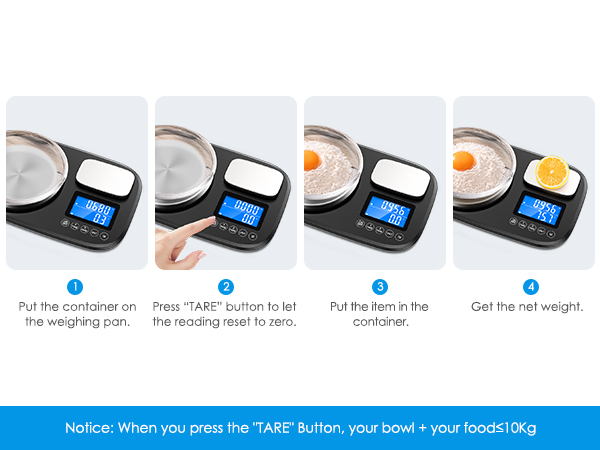 0680
0.3

0000
0.0

0956
0.0

0956
15.7

1
Put the container on the weighing pan.

2
Press “TARE” button to let the reading reset to zero.

3
Put the item in the container.

4
Get the net weight.

Notice: When you press the "TARE" Button, your bowl + your food≤10Kg