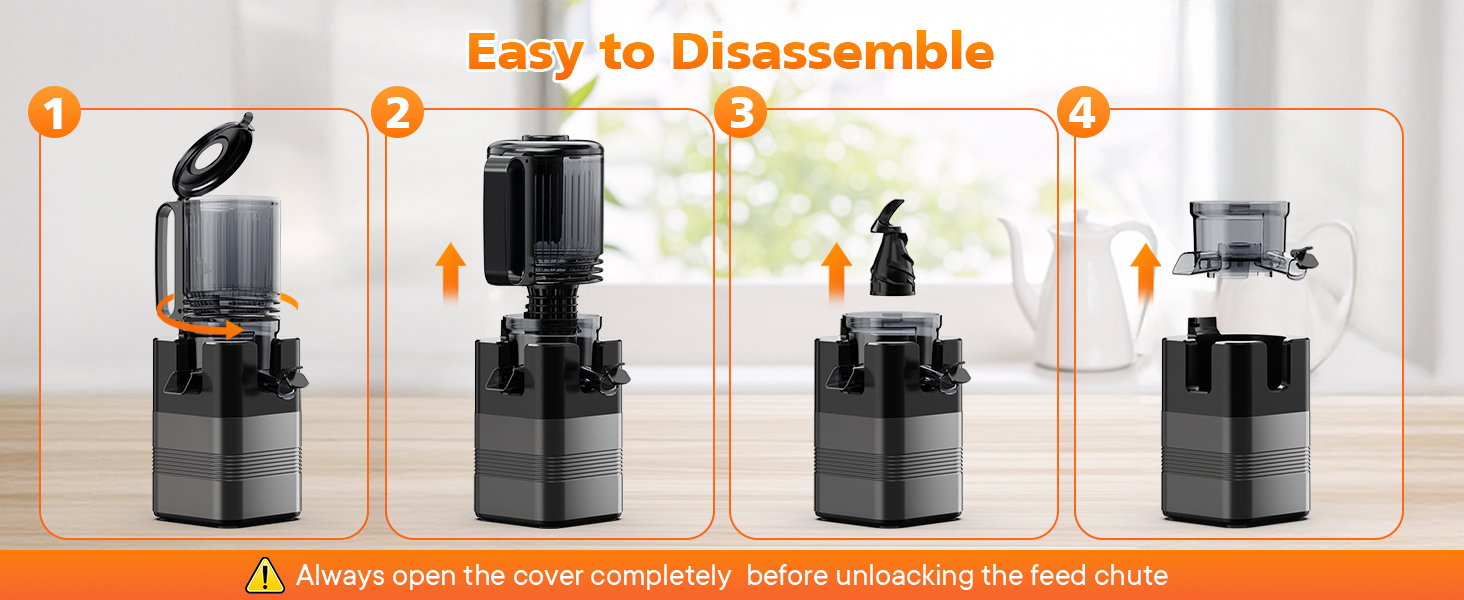 Easy to Disassemble

1

2

3

4

Always open the cover completely  before unloacking the feed chute