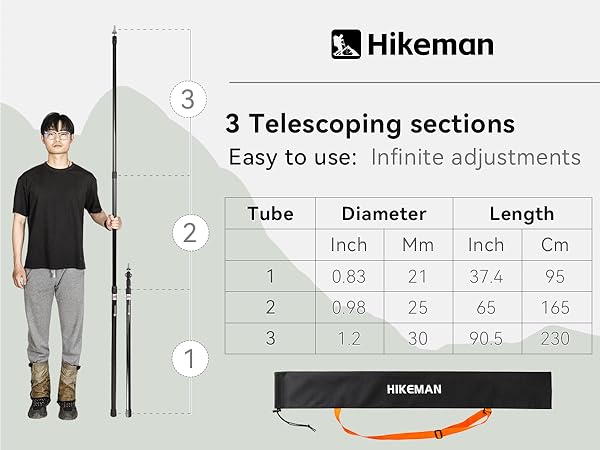 3

2

1

Hikeman

3 Telescoping sections

Easy to use: Infinite adjustments

| Tube | Diameter | | Length | |
|---|---|---|---|---|
| | Inch | Mm | Inch | Cm |
| 1 | 0.83 | 21 | 37.4 | 95 |
| 2 | 0.98 | 25 | 65 | 165 |
| 3 | 1.2 | 30 | 90.5 | 230 |

HIKEMAN