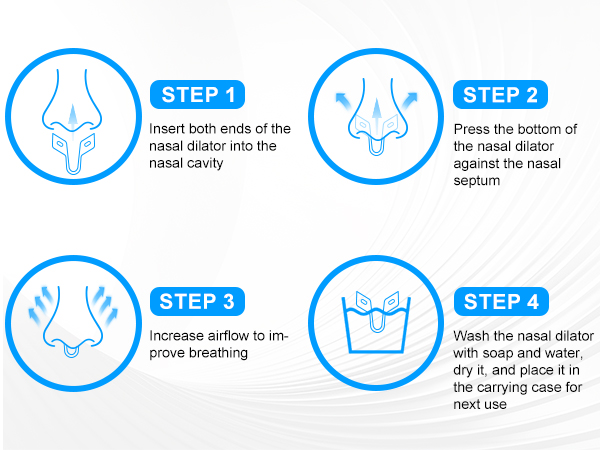 STEP 1

Insert both ends of the nasal dilator into the nasal cavity

STEP 2

Press the bottom of the nasal dilator against the nasal septum

STEP 3

Increase airflow to improve breathing

STEP 4

Wash the nasal dilator with soap and water, dry it, and place it in the carrying case for next use