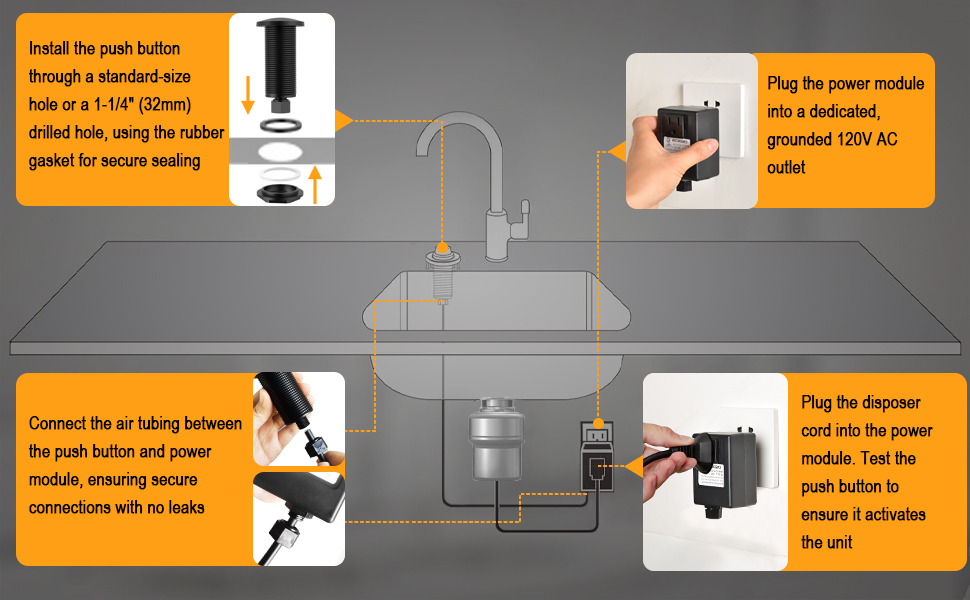 Install the push button through a standard-size hole or a 1-1/4" (32mm) drilled hole, using the rubber gasket for secure sealing

Plug the power module into a dedicated, grounded 120V AC outlet

Connect the air tubing between the push button and power module, ensuring secure connections with no leaks

Plug the disposer cord into the power module. Test the push button to ensure it activates the unit