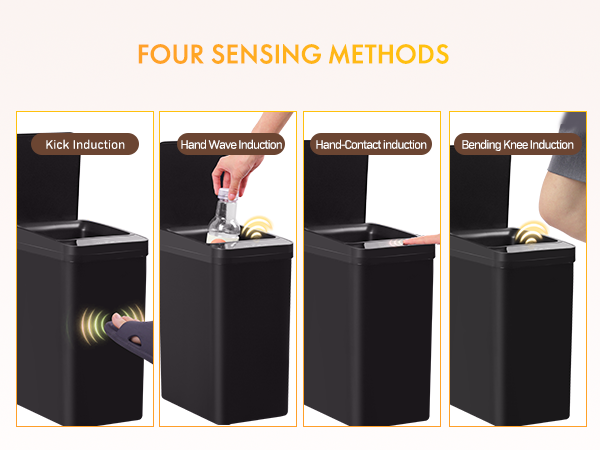 FOUR SENSING METHODS

Kick Induction

Hand Wave Induction

Hand-Contact induction

Bending Knee Induction