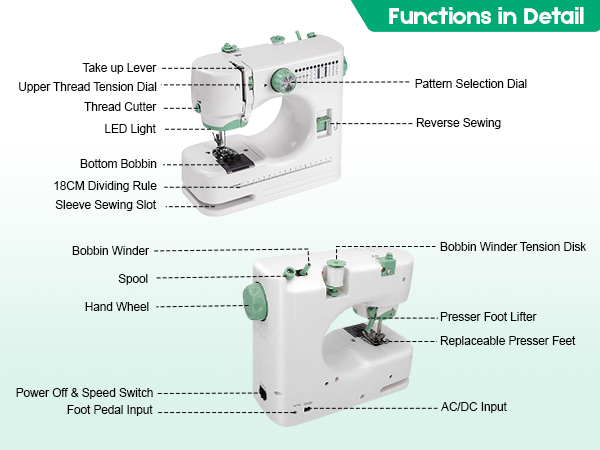 Functions in Detail

Take up Lever
Upper Thread Tension Dial
Thread Cutter
LED Light
Bottom Bobbin
18CM Dividing Rule
Sleeve Sewing Slot

Pattern Selection Dial
Reverse Sewing

Bobbin Winder
Spool
Hand Wheel
Power Off & Speed Switch
Foot Pedal Input

Bobbin Winder Tension Disk
Presser Foot Lifter
Replaceable Presser Feet
AC/DC Input