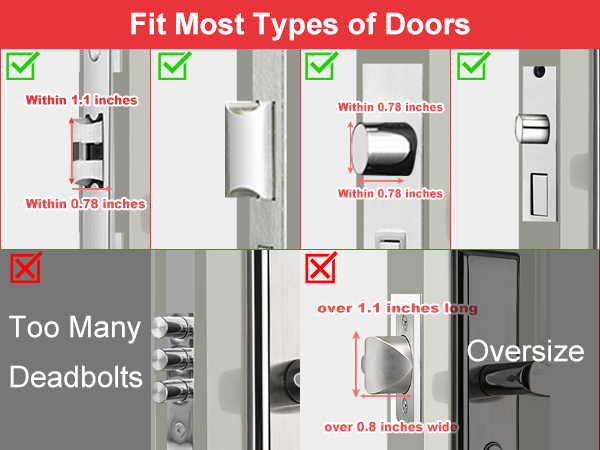 Fit Most Types of Doors

Within 1.1 inches

Within 0.78 inches

Within 0.78 inches

Within 0.78 inches

Too Many Deadbolts

over 1.1 inches long

over 0.8 inches wide

Oversize