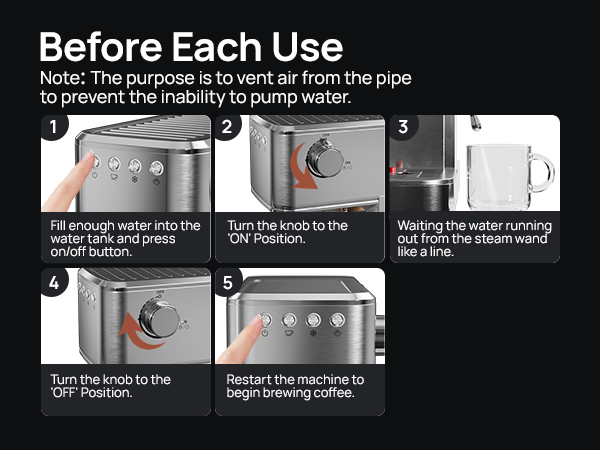 Before Each Use
Note: The purpose is to vent air from the pipe to prevent the inability to pump water.

1
Fill enough water into the water tank and press on/off button.

2
OFF
ON
Turn the knob to the 'ON' Position.

3
Waiting the water running out from the steam wand like a line.

4
OFF
Turn the knob to the 'OFF' Position.

5
Restart the machine to begin brewing coffee.