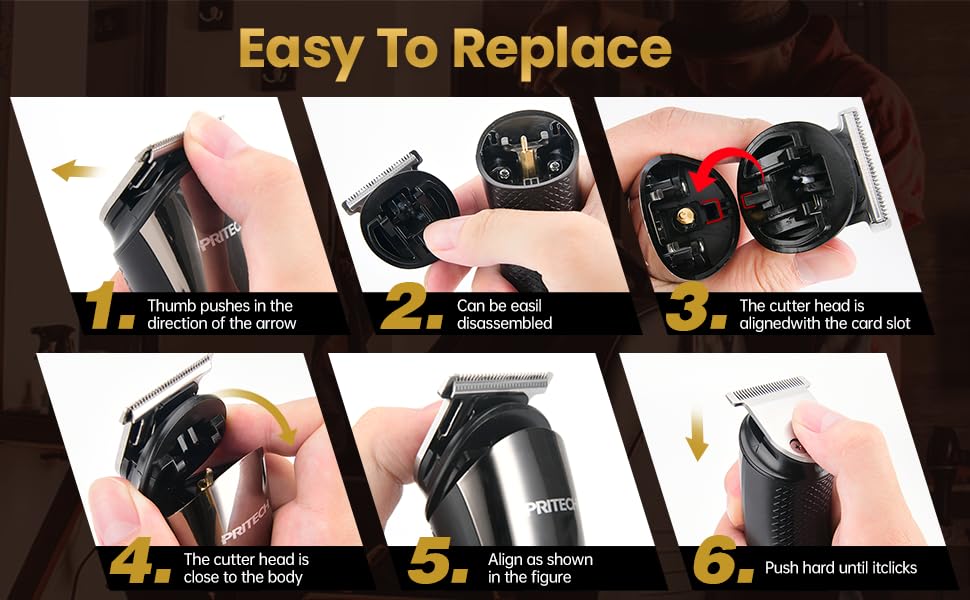 Easy To Replace

PRITECH

1. Thumb pushes in the direction of the arrow

2. Can be easil disassembled

3. The cutter head is alignedwith the card slot

PRITECH

4. The cutter head is close to the body

PRITECH

5. Align as shown in the figure

6. Push hard until itclicks