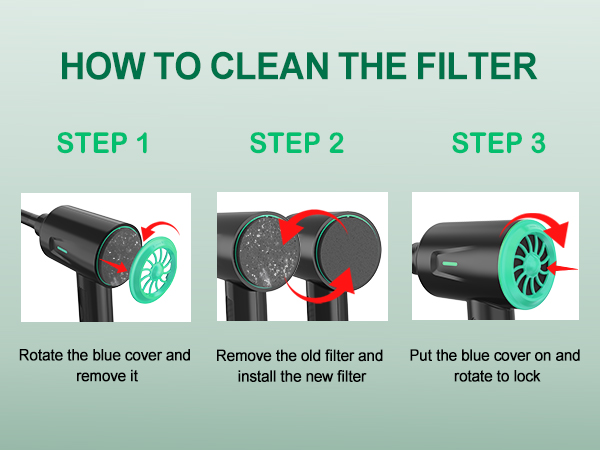 HOW TO CLEAN THE FILTER

STEP 1

Rotate the blue cover and remove it

STEP 2

Remove the old filter and install the new filter

STEP 3

Put the blue cover on and rotate to lock