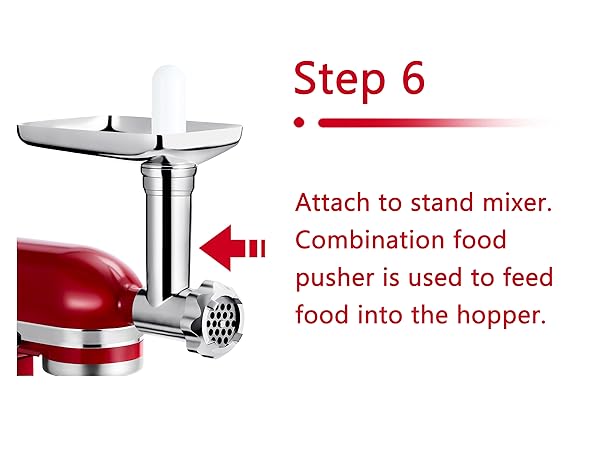 Step 6

Attach to stand mixer. Combination food pusher is used to feed food into the hopper.