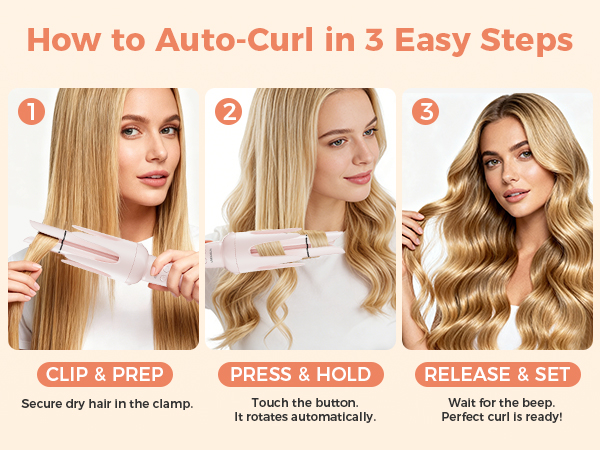 How to Auto-Curl in 3 Easy Steps

1

CLIP & PREP

Secure dry hair in the clamp.

2

PRESS & HOLD

Touch the button.
It rotates automatically.

3

RELEASE & SET

Wait for the beep.
Perfect curl is ready!