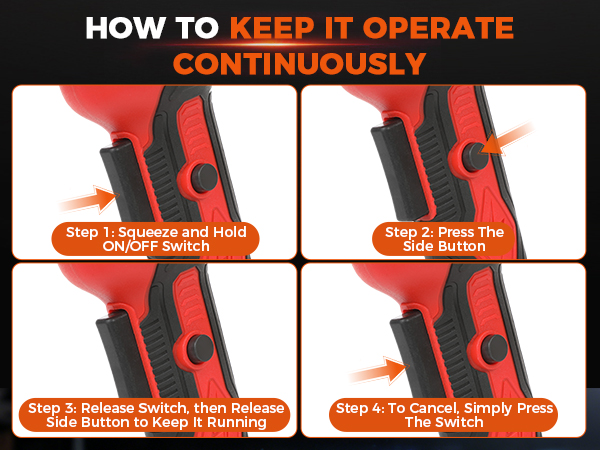 HOW TO KEEP IT OPERATE CONTINUOUSLY

Step 1: Squeeze and Hold ON/OFF Switch

Step 2: Press The Side Button

Step 3: Release Switch, then Release Side Button to Keep It Running

Step 4: To Cancel, Simply Press The Switch