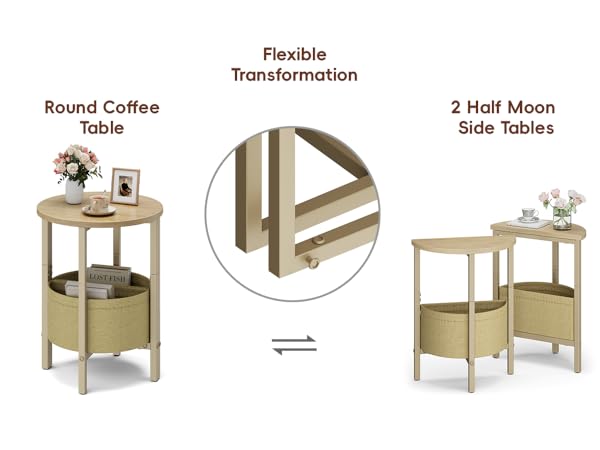 Flexible Transformation

Round Coffee Table

LOST FISH

2 Half Moon Side Tables