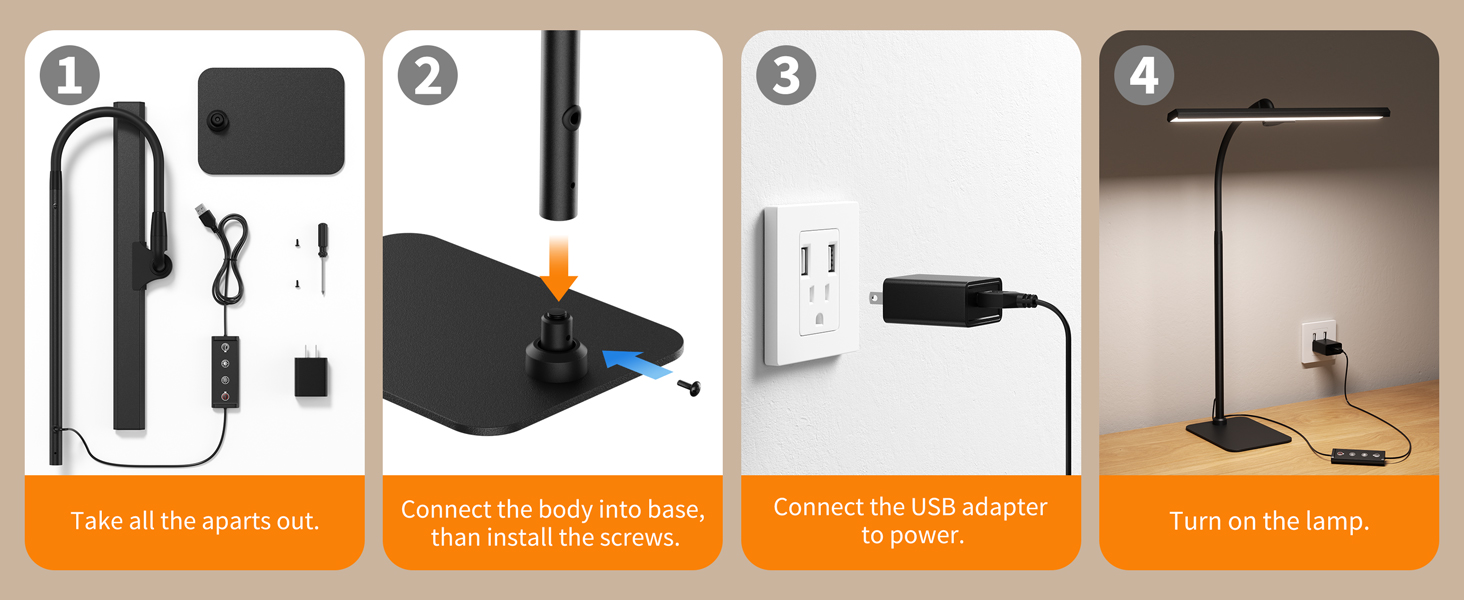 1

Take all the aparts out.

2

Connect the body into base, than install the screws.

3

Connect the USB adapter to power.

4

Turn on the lamp.