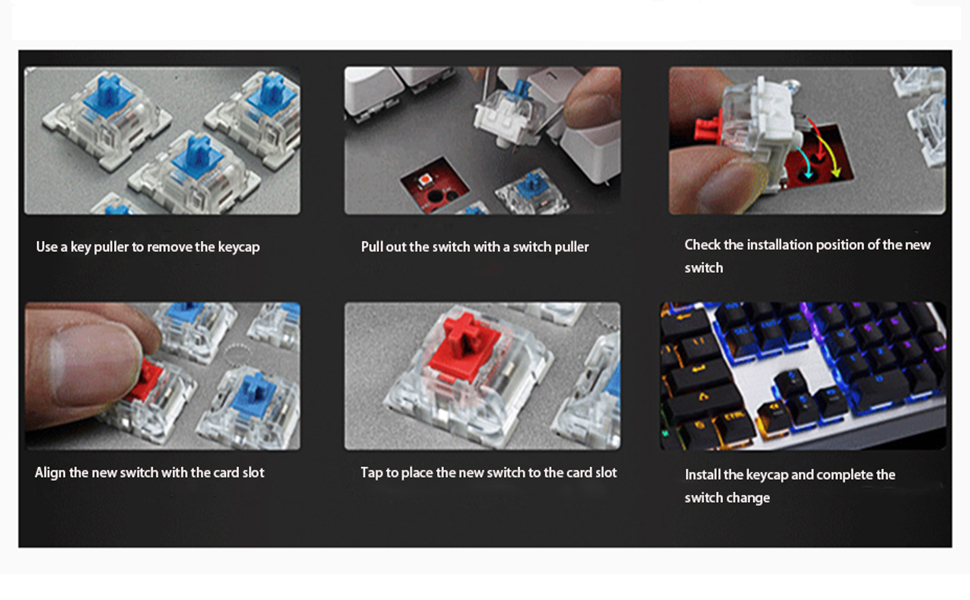 Use a key puller to remove the keycap

Pull out the switch with a switch puller

Check the installation position of the new switch

Align the new switch with the card slot

Tap to place the new switch to the card slot

Install the keycap and complete the switch change