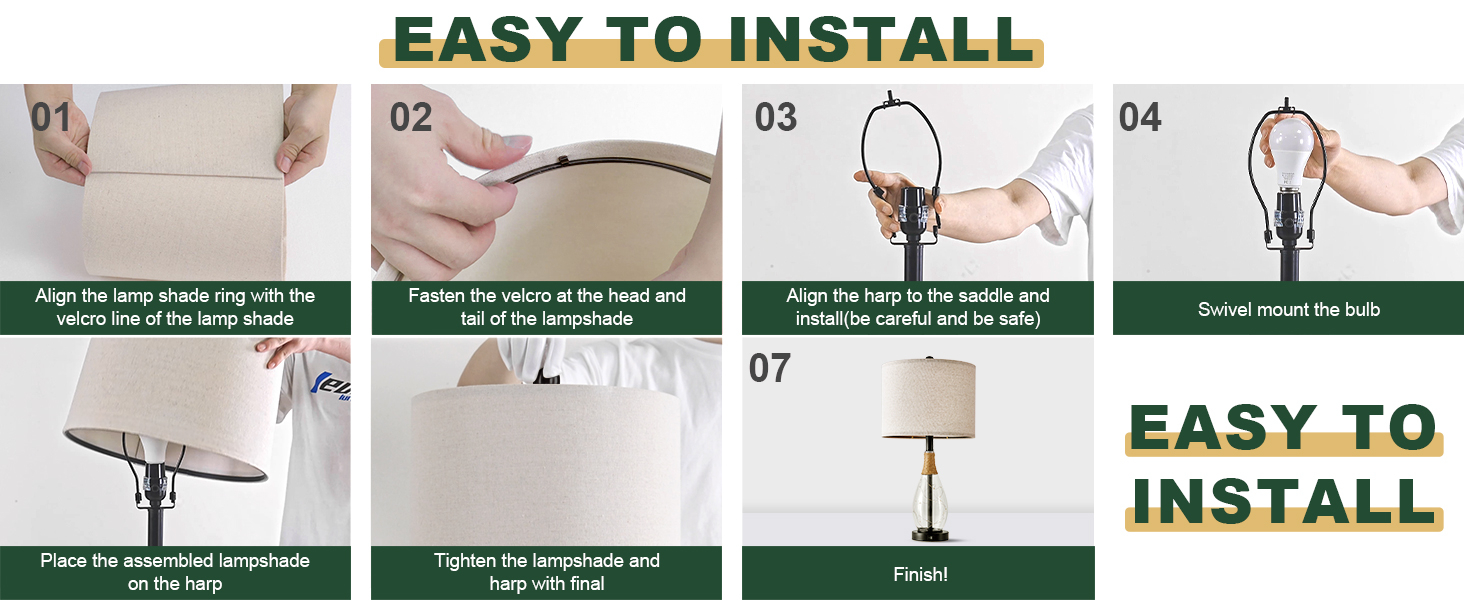 EASY TO INSTALL

01

Align the lamp shade ring with the velcro line of the lamp shade

02

Fasten the velcro at the head and tail of the lampshade

03

Align the harp to the saddle and install(be careful and be safe)

04

Swivel mount the bulb

Place the assembled lampshade on the harp

Tighten the lampshade and harp with final

07

Finish!

EASY TO INSTALL