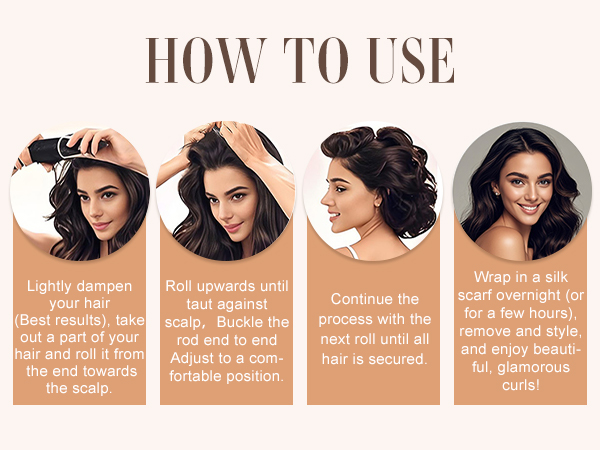 HOW TO USE

Lightly dampen your hair (Best results), take out a part of your hair and roll it from the end towards the scalp.

Roll upwards until taut against scalp, Buckle the rod end to end Adjust to a comfortable position.

Continue the process with the next roll until all hair is secured.

Wrap in a silk scarf overnight (or for a few hours), remove and style, and enjoy beautiful, glamorous curls!