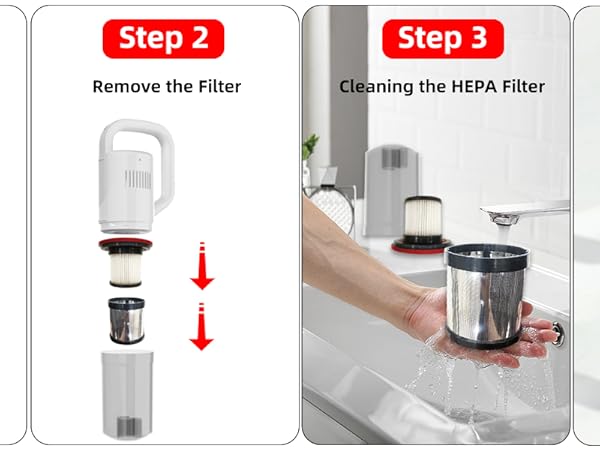 Step 2

Remove the Filter

Step 3

Cleaning the HEPA Filter