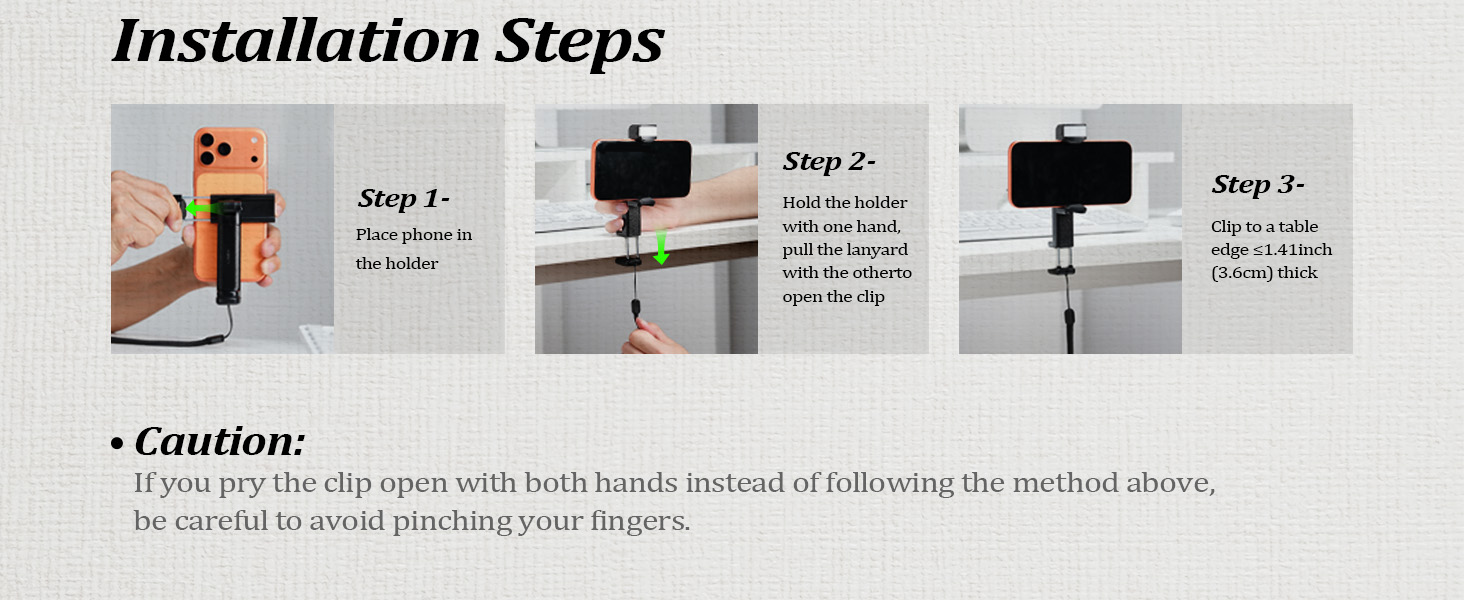 Installation Steps

Step 1-
Place phone in the holder

Step 2-
Hold the holder with one hand, pull the lanyard with the otherto open the clip

Step 3-
Clip to a table edge ≤1.41inch (3.6cm) thick

• Caution:
If you pry the clip open with both hands instead of following the method above, be careful to avoid pinching your fingers.