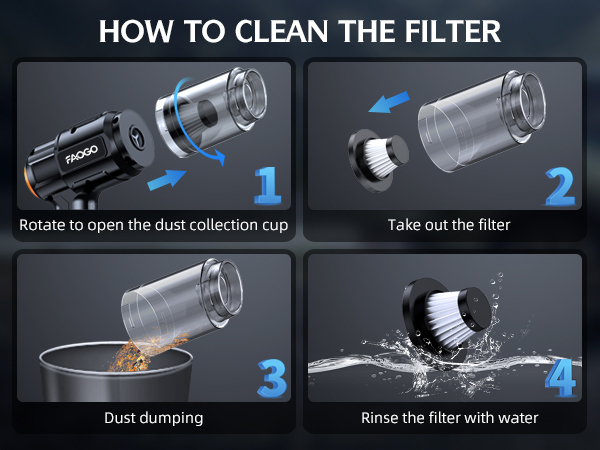 HOW TO CLEAN THE FILTER

FAOGO

1

Rotate to open the dust collection cup

2

Take out the filter

3

Dust dumping

4

Rinse the filter with water