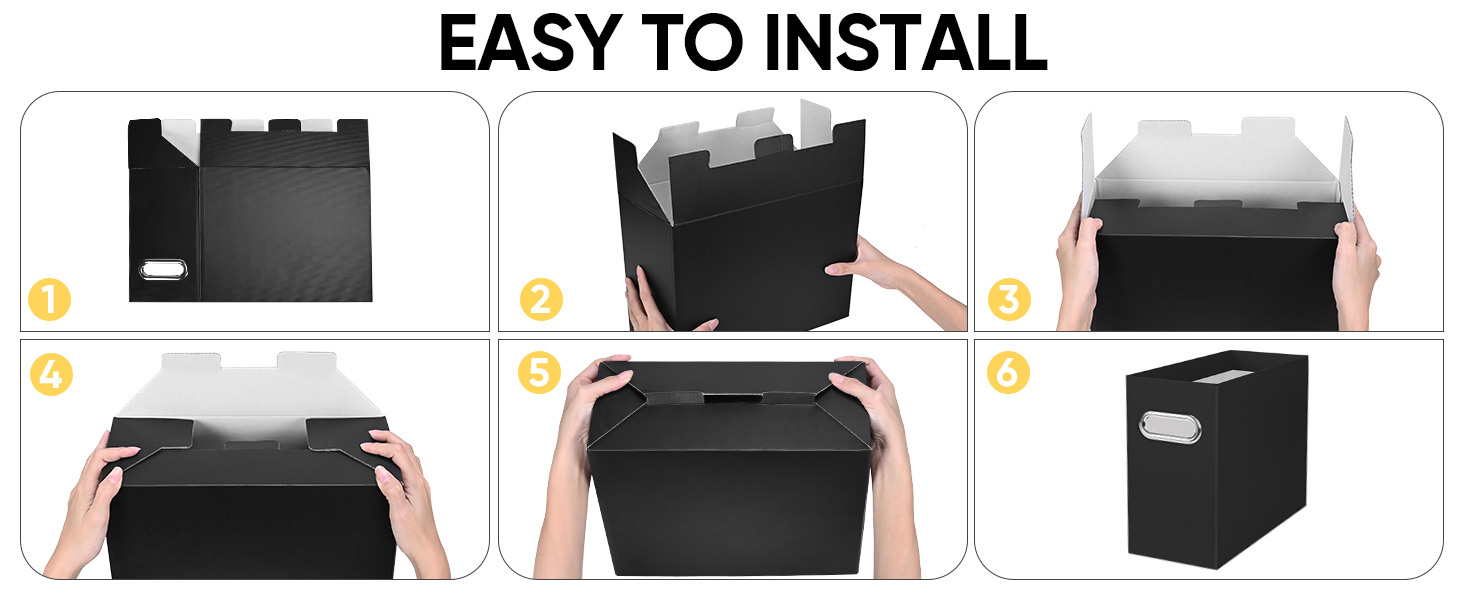 EASY TO INSTALL

1

2

3

4

5

6