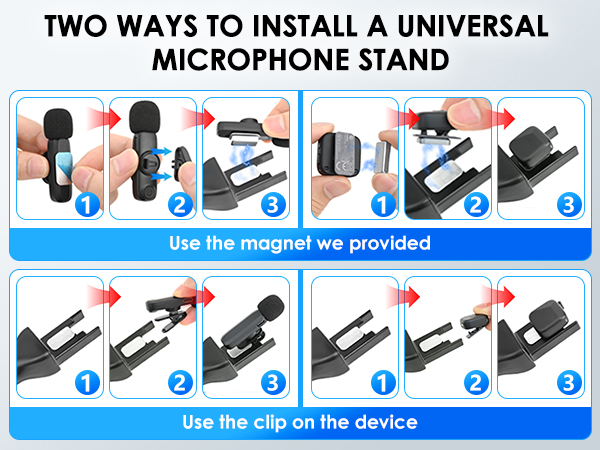 TWO WAYS TO INSTALL A UNIVERSAL MICROPHONE STAND

1 2 3

1 2 3

Use the magnet we provided

1 2 3

1 2 3

Use the clip on the device