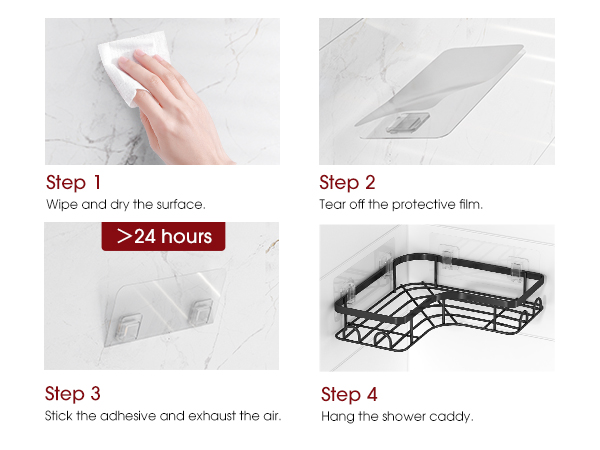 Step 1
Wipe and dry the surface.

Step 2
Tear off the protective film.

>24 hours

Step 3
Stick the adhesive and exhaust the air.

Step 4
Hang the shower caddy.