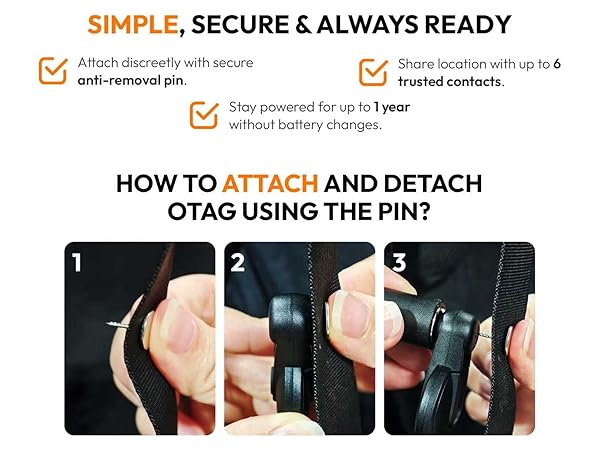 SIMPLE, SECURE & ALWAYS READY

Attach discreetly with secure anti-removal pin.

Share location with up to 6 trusted contacts.

Stay powered for up to 1 year without battery changes.

HOW TO ATTACH AND DETACH OTAG USING THE PIN?

1

2

3