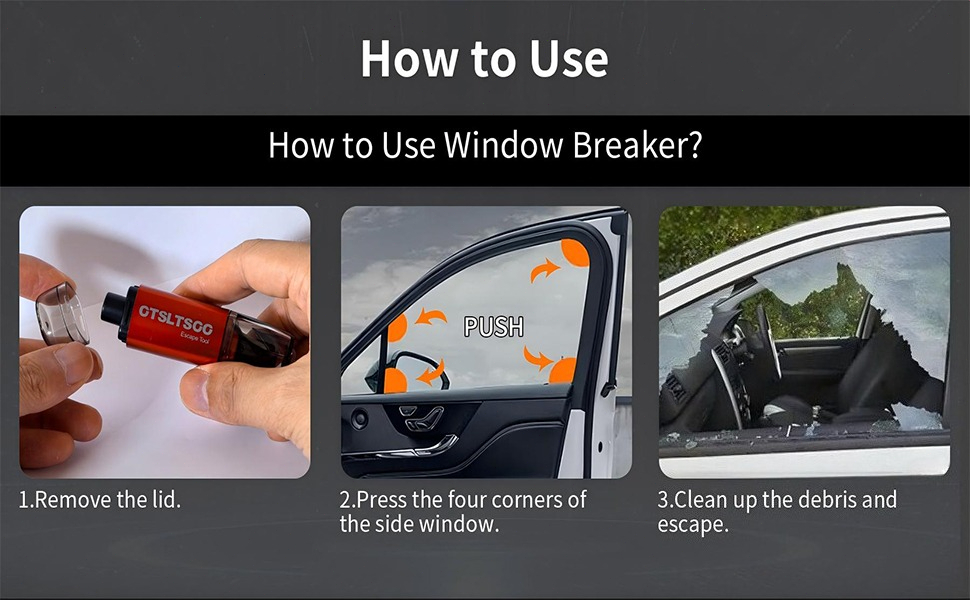 How to Use

How to Use Window Breaker?

CTSLTSCC
Escape Tool

PUSH

1.Remove the lid.

2.Press the four corners of the side window.

3.Clean up the debris and escape.