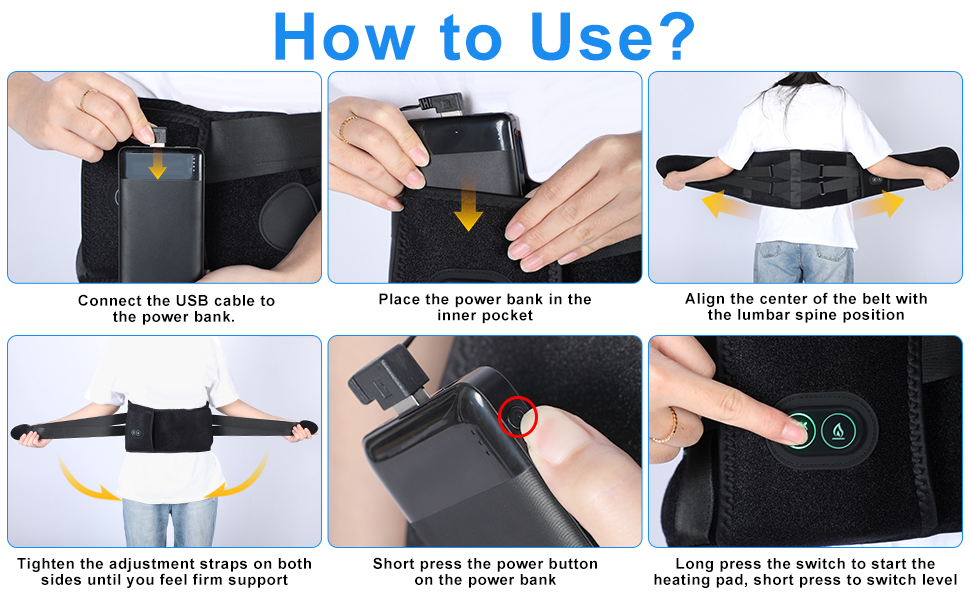 How to Use?

Connect the USB cable to the power bank.

Place the power bank in the inner pocket

Align the center of the belt with the lumbar spine position

Tighten the adjustment straps on both sides until you feel firm support

Short press the power button on the power bank

Long press the switch to start the heating pad, short press to switch level