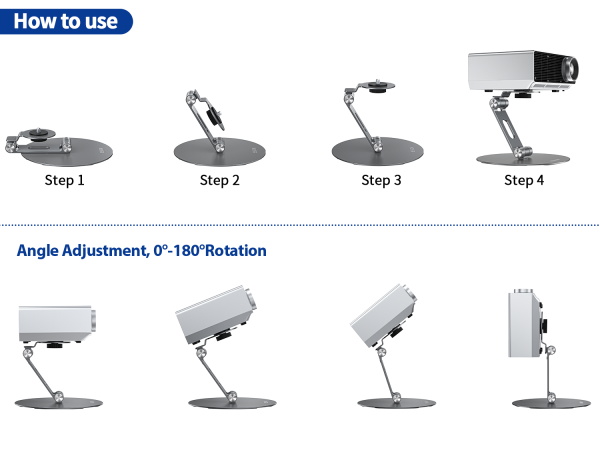 How to use

Step 1

Step 2

Step 3

Step 4

Angle Adjustment, 0°-180°Rotation