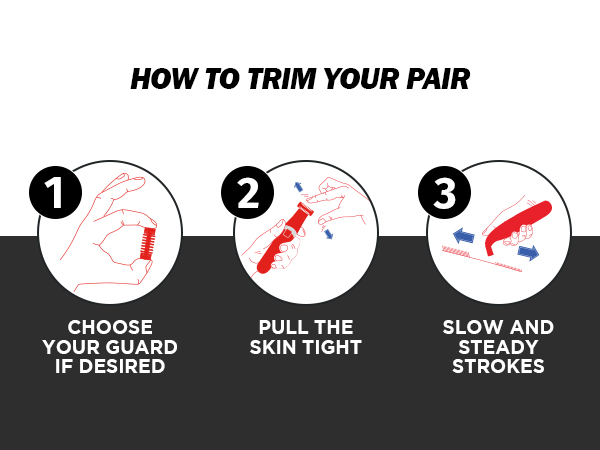 HOW TO TRIM YOUR PAIR

1
CHOOSE YOUR GUARD IF DESIRED

2
PULL THE SKIN TIGHT

3
SLOW AND STEADY STROKES