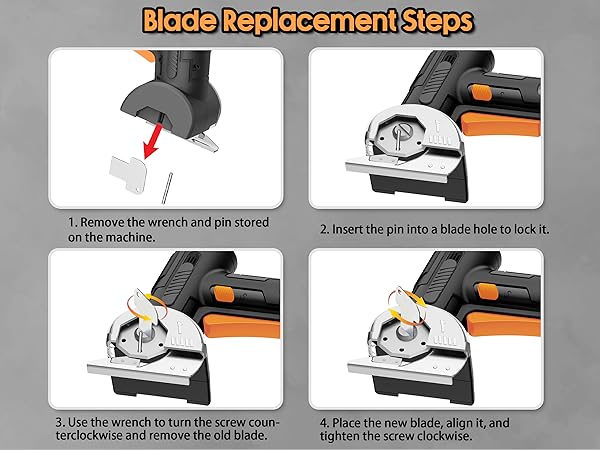 Blade Replacement Steps

1. Remove the wrench and pin stored on the machine.

2. Insert the pin into a blade hole to lock it.

3. Use the wrench to turn the screw counterclockwise and remove the old blade.

4. Place the new blade, align it, and tighten the screw clockwise.